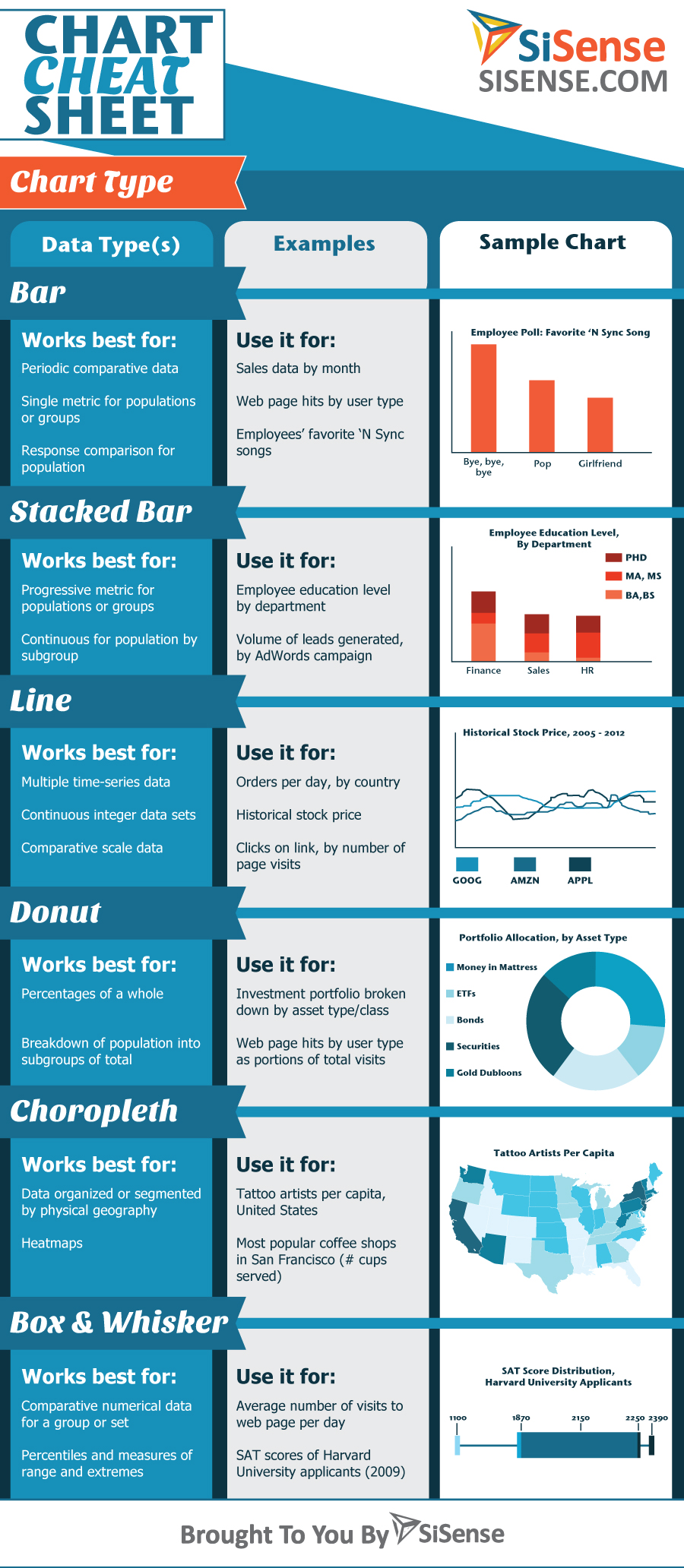 CHART CHEAT SHEET

SiSense
SISENSE.COM

Chart Type

Data Type(s)

Examples

Sample Chart

Bar

Works best for:
Periodic comparative data

Single metric for populations or groups

Response comparison for population

Use it for:
Sales data by month

Web page hits by user type

Employees' favorite 'N Sync songs

Employee Poll: Favorite 'N Sync Song
Bye, bye, bye
Pop
Girlfriend

Stacked Bar

Works best for:
Progressive metric for populations or groups

Continuous for population by subgroup

Use it for:
Employee education level by department

Volume of leads generated, by AdWords campaign

Employee Education Level, By Department
PHD
MA, MS
BA,BS
Finance
Sales
HR

Line

Works best for:
Multiple time-series data

Continuous integer data sets

Comparative scale data

Use it for:
Orders per day, by country

Historical stock price

Clicks on link, by number of page visits

Historical Stock Price, 2005 - 2012
GOOG
AMZN
APPL

Donut

Works best for:
Percentages of a whole

Breakdown of population into subgroups of total

Use it for:
Investment portfolio broken down by asset type/class

Web page hits by user type as portions of total visits

Portfolio Allocation, by Asset Type
Money in Mattress
ETFs
Bonds
Securities
Gold Dubloons

Choropleth

Works best for:
Data organized or segmented by physical geography

Heatmaps

Use it for:
Tattoo artists per capita, United States

Most popular coffee shops in San Francisco (# cups served)

Tattoo Artists Per Capita

Box & Whisker

Works best for:
Comparative numerical data for a group or set

Percentiles and measures of range and extremes

Use it for:
Average number of visits to web page per day

SAT scores of Harvard University applicants (2009)

SAT Score Distribution, Harvard University Applicants
1100
1870
2150
2250
2390

Brought To You By SiSense